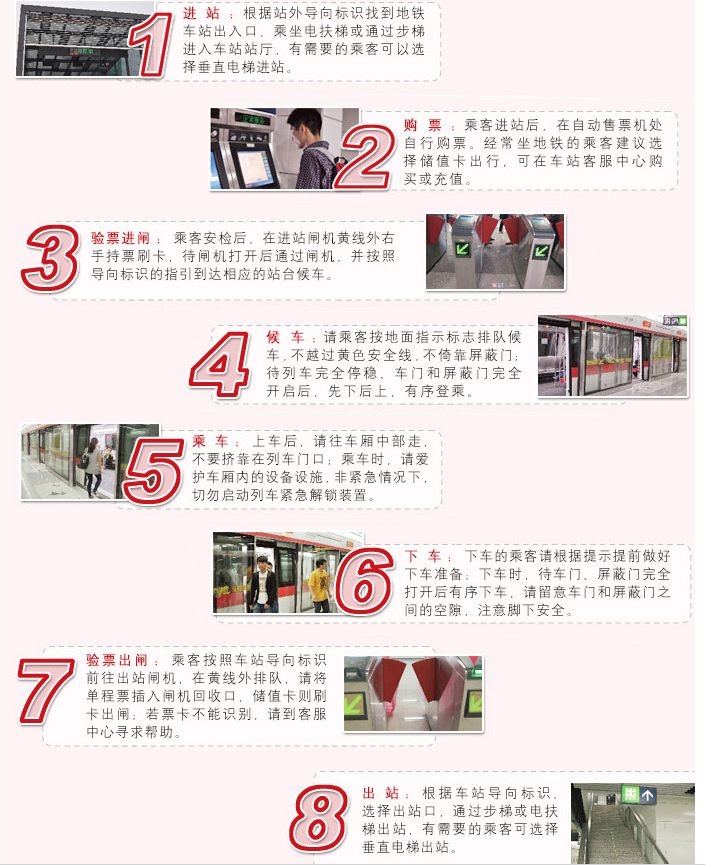 1

进站：根据站外导向标识找到地铁车站出入口，乘坐电扶梯或通过步梯进入车站站厅，有需要的乘客可以选择垂直电梯进站。

2

购票：乘客进站后，在自动售票机处自行购票。经常坐地铁的乘客建议选择储值卡出行，可在车站客服中心购买或充值。

3

验票进闸：乘客安检后，在进站闸机黄线外右手持票刷卡，待闸机打开后通过闸机，并按照导向标识的指引到达相应的站台候车。

4

候车：请乘客按地面指示标志排队候车，不越过黄色安全线，不倚靠屏蔽门；待列车完全停稳、车门和屏蔽门完全开启后，先下后上，有序登乘。

5

乘车：上车后，请往车厢中部走，不要挤靠在列车门口；乘车时，请爱护车厢内的设备设施，非紧急情况下，切勿启动列车紧急解锁装置。

6

下车：下车的乘客请根据提示提前做好下车准备；下车时，待车门、屏蔽门完全打开后有序下车，请留意车门和屏蔽门之间的空隙，注意脚下安全。

7

验票出闸：乘客按照车站导向标识前往出站闸机，在黄线外排队，请将单程票插入闸机回收口，储值卡则刷卡出闸；若票卡不能识别，请到客服中心寻求帮助。

8

出站：根据车站导向标识，选择出站口，通过步梯或电扶梯出站，有需要的乘客可选择垂直电梯出站。